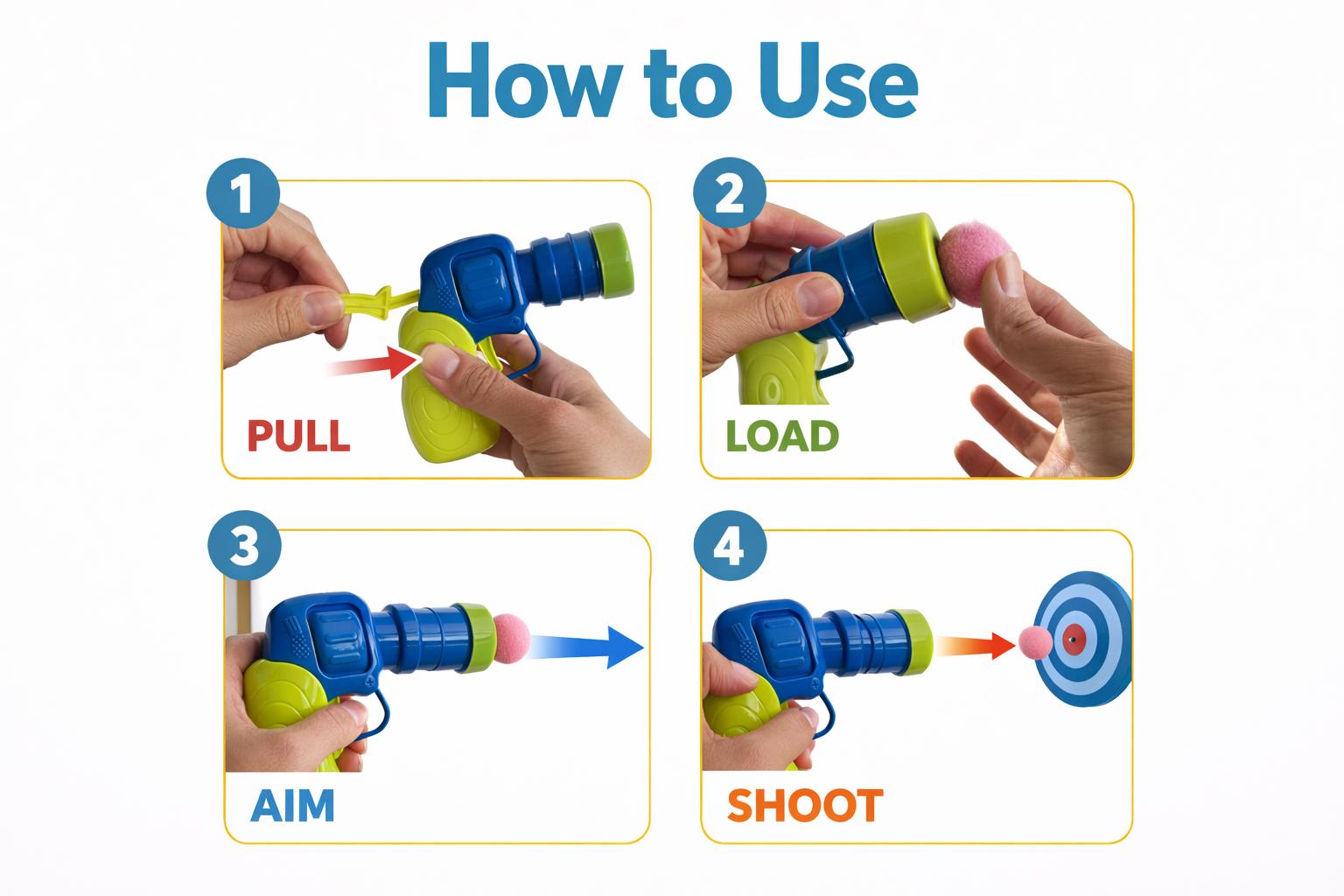 How to Use

1

PULL

2

LOAD

3

AIM

4

SHOOT